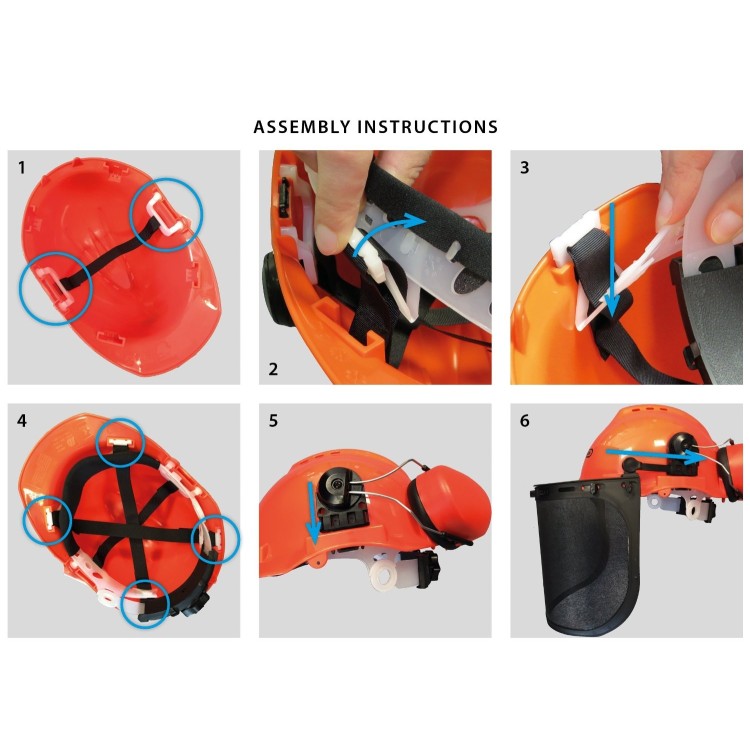 ASSEMBLY INSTRUCTIONS

1

2

3

4

5

6