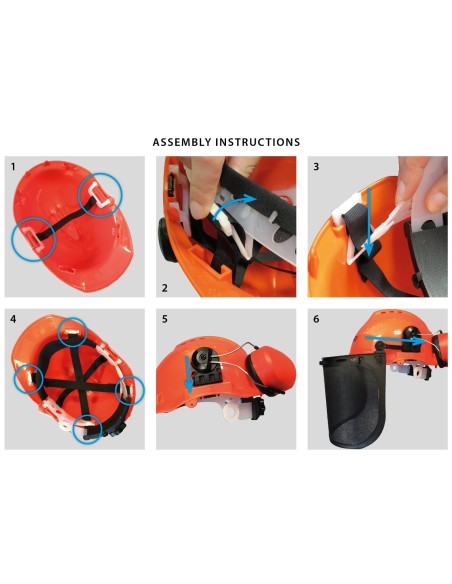 ASSEMBLY INSTRUCTIONS

1

2

3

4

5

6